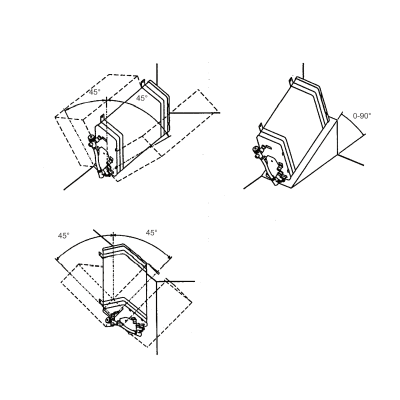 45°
45°
0-90°
45°
45°