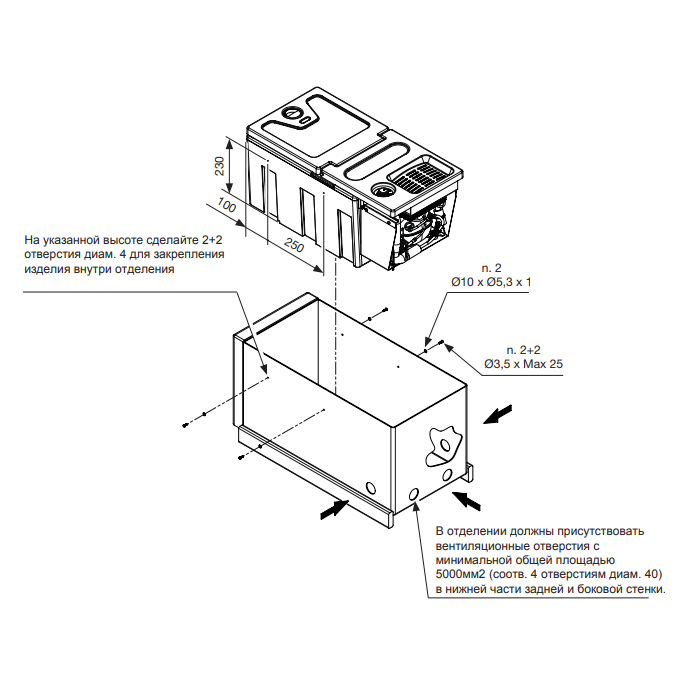 230

100

250

На указанной высоте сделайте 2+2 отверстия диам. 4 для закрепления изделия внутри отделения

n. 2
Ø10 x Ø5,3 x 1

n. 2+2
Ø3,5 x Max 25

В отделении должны присутствовать вентиляционные отверстия с минимальной общей площадью 5000мм2 (соотв. 4 отверстиям диам. 40) в нижней части задней и боковой стенки.